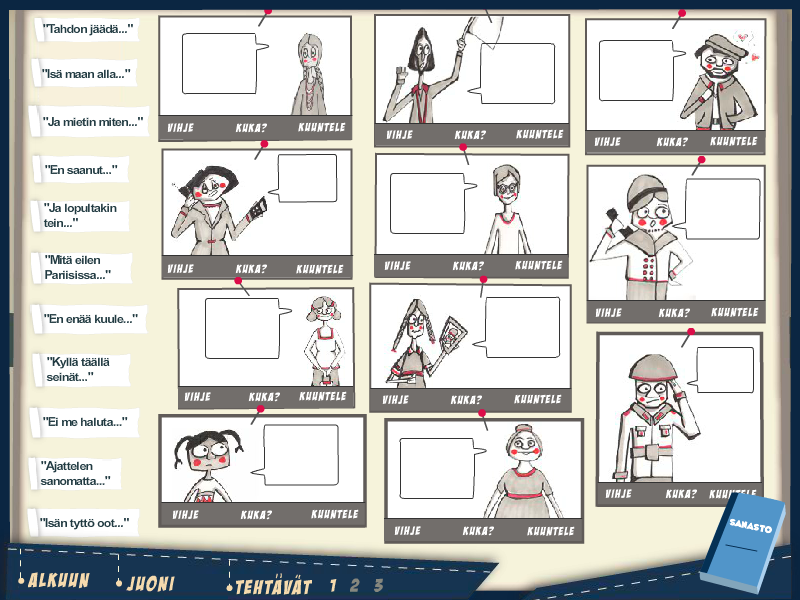 "Tahdon jäädä..."

"Isä maan alla..."

"Ja mietin miten..."

"En saanut..."

"Ja lopultakin tein..."

"Mitä eilen Pariisissa..."

"En enää kuule..."

"Kyllä täällä seinät..."

"Ei me haluta..."

"Ajattelen sanomatta..."

"Isän tyttö oot..."

VIHJE KUKA? KUUNTELE

VIHJE KUKA? KUUNTELE

VIHJE KUKA? KUUNTELE

VIHJE KUKA? KUUNTELE

VIHJE KUKA? KUUNTELE

VIHJE KUKA? KUUNTELE

VIHJE KUKA? KUUNTELE

VIHJE KUKA? KUUNTELE

VIHJE KUKA? KUUNTELE

VIHJE KUKA? KUUNTELE

VIHJE KUKA? KUUNTELE

SANASTO

ALKUUN JUONI TEHTÄVÄT 1 2 3